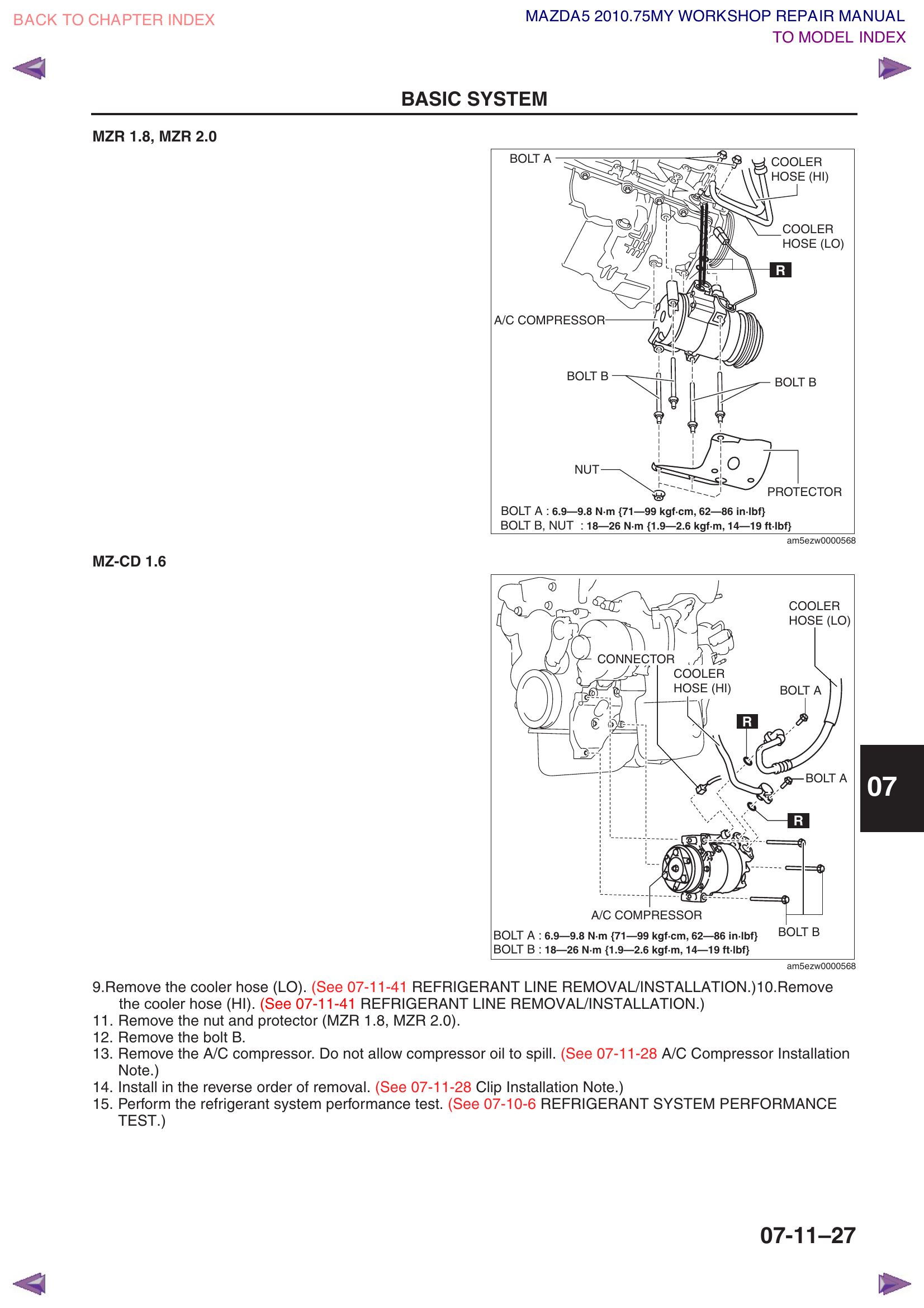 BACK TO CHAPTER INDEX

MAZDA5 2010.75MY WORKSHOP REPAIR MANUAL
TO MODEL INDEX

BASIC SYSTEM

MZR 1.8, MZR 2.0

BOLT A
COOLER HOSE (HI)
COOLER HOSE (LO)
R
A/C COMPRESSOR
BOLT B
BOLT B
NUT
PROTECTOR
BOLT A : 6.9—9.8 N·m {71—99 kgf·cm, 62—86 in·lbf}
BOLT B, NUT : 18—26 N·m {1.9—2.6 kgf·m, 14—19 ft·lbf}
am5ezw0000568

MZ-CD 1.6

COOLER HOSE (LO)
CONNECTOR
COOLER HOSE (HI)
BOLT A
R
BOLT A
R
A/C COMPRESSOR
BOLT B
BOLT A : 6.9—9.8 N·m {71—99 kgf·cm, 62—86 in·lbf}
BOLT B : 18—26 N·m {1.9—2.6 kgf·m, 14—19 ft·lbf}
am5ezw0000568

07

9.Remove the cooler hose (LO). (See 07-11-41 REFRIGERANT LINE REMOVAL/INSTALLATION.)10.Remove the cooler hose (HI). (See 07-11-41 REFRIGERANT LINE REMOVAL/INSTALLATION.)
11. Remove the nut and protector (MZR 1.8, MZR 2.0).
12. Remove the bolt B.
13. Remove the A/C compressor. Do not allow compressor oil to spill. (See 07-11-28 A/C Compressor Installation Note.)
14. Install in the reverse order of removal. (See 07-11-28 Clip Installation Note.)
15. Perform the refrigerant system performance test. (See 07-10-6 REFRIGERANT SYSTEM PERFORMANCE TEST.)

07-11–27