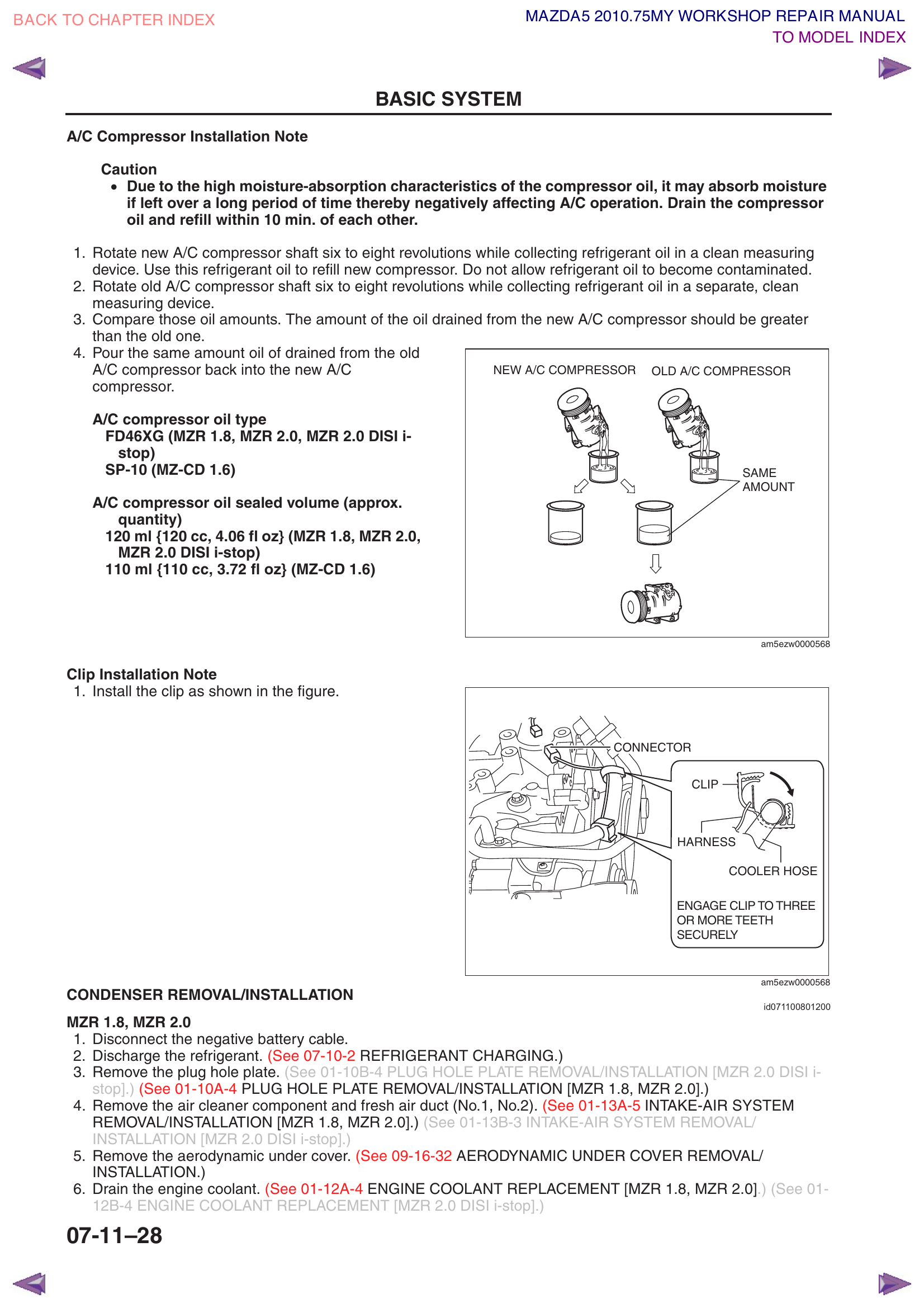 BACK TO CHAPTER INDEX

MAZDA5 2010.75MY WORKSHOP REPAIR MANUAL
TO MODEL INDEX

BASIC SYSTEM

A/C Compressor Installation Note

Caution
• Due to the high moisture-absorption characteristics of the compressor oil, it may absorb moisture if left over a long period of time thereby negatively affecting A/C operation. Drain the compressor oil and refill within 10 min. of each other.

1. Rotate new A/C compressor shaft six to eight revolutions while collecting refrigerant oil in a clean measuring device. Use this refrigerant oil to refill new compressor. Do not allow refrigerant oil to become contaminated.
2. Rotate old A/C compressor shaft six to eight revolutions while collecting refrigerant oil in a separate, clean measuring device.
3. Compare those oil amounts. The amount of the oil drained from the new A/C compressor should be greater than the old one.
4. Pour the same amount oil of drained from the old A/C compressor back into the new A/C compressor.

A/C compressor oil type
FD46XG (MZR 1.8, MZR 2.0, MZR 2.0 DISI i-stop)
SP-10 (MZ-CD 1.6)

A/C compressor oil sealed volume (approx. quantity)
120 ml {120 cc, 4.06 fl oz} (MZR 1.8, MZR 2.0, MZR 2.0 DISI i-stop)
110 ml {110 cc, 3.72 fl oz} (MZ-CD 1.6)

NEW A/C COMPRESSOR
OLD A/C COMPRESSOR
SAME AMOUNT

am5ezw0000568

Clip Installation Note
1. Install the clip as shown in the figure.

CONNECTOR
CLIP
HARNESS
COOLER HOSE
ENGAGE CLIP TO THREE OR MORE TEETH SECURELY

am5ezw0000568

CONDENSER REMOVAL/INSTALLATION

id071100801200

MZR 1.8, MZR 2.0
1. Disconnect the negative battery cable.
2. Discharge the refrigerant. (See 07-10-2 REFRIGERANT CHARGING.)
3. Remove the plug hole plate. (See 01-10B-4 PLUG HOLE PLATE REMOVAL/INSTALLATION [MZR 2.0 DISI i-stop].) (See 01-10A-4 PLUG HOLE PLATE REMOVAL/INSTALLATION [MZR 1.8, MZR 2.0].)
4. Remove the air cleaner component and fresh air duct (No.1, No.2). (See 01-13A-5 INTAKE-AIR SYSTEM REMOVAL/INSTALLATION [MZR 1.8, MZR 2.0].) (See 01-13B-3 INTAKE-AIR SYSTEM REMOVAL/INSTALLATION [MZR 2.0 DISI i-stop].)
5. Remove the aerodynamic under cover. (See 09-16-32 AERODYNAMIC UNDER COVER REMOVAL/INSTALLATION.)
6. Drain the engine coolant. (See 01-12A-4 ENGINE COOLANT REPLACEMENT [MZR 1.8, MZR 2.0].) (See 01-12B-4 ENGINE COOLANT REPLACEMENT [MZR 2.0 DISI i-stop].)

07-11–28