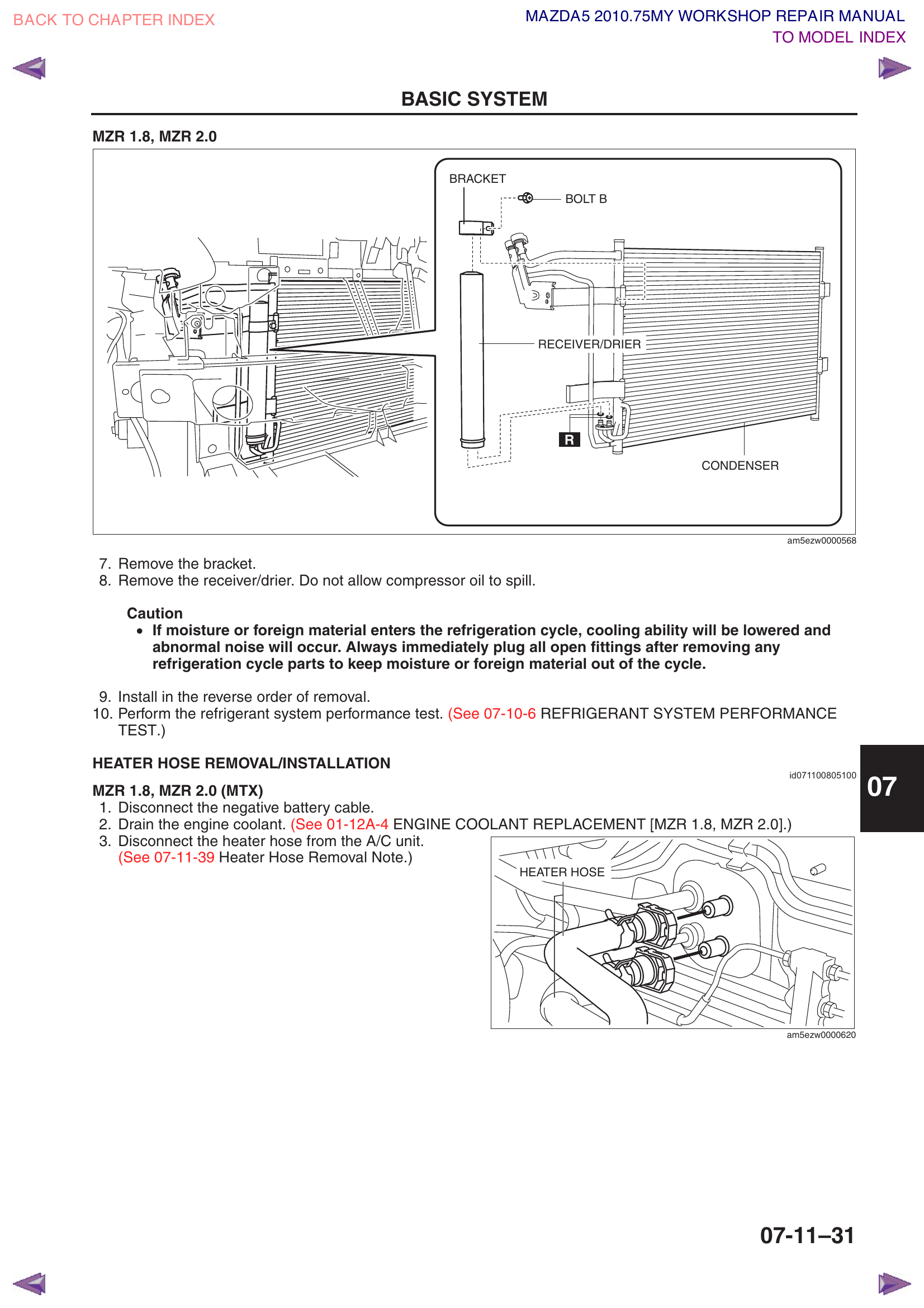 BACK TO CHAPTER INDEX

MAZDA5 2010.75MY WORKSHOP REPAIR MANUAL

TO MODEL INDEX

BASIC SYSTEM

MZR 1.8, MZR 2.0

BRACKET

BOLT B

RECEIVER/DRIER

R

CONDENSER

am5ezw0000568

7. Remove the bracket.
8. Remove the receiver/drier. Do not allow compressor oil to spill.

Caution

• If moisture or foreign material enters the refrigeration cycle, cooling ability will be lowered and abnormal noise will occur. Always immediately plug all open fittings after removing any refrigeration cycle parts to keep moisture or foreign material out of the cycle.

9. Install in the reverse order of removal.
10. Perform the refrigerant system performance test. (See 07-10-6 REFRIGERANT SYSTEM PERFORMANCE TEST.)

HEATER HOSE REMOVAL/INSTALLATION

id071100805100

07

MZR 1.8, MZR 2.0 (MTX)
1. Disconnect the negative battery cable.
2. Drain the engine coolant. (See 01-12A-4 ENGINE COOLANT REPLACEMENT [MZR 1.8, MZR 2.0].)
3. Disconnect the heater hose from the A/C unit. (See 07-11-39 Heater Hose Removal Note.)

HEATER HOSE

am5ezw0000620

07-11–31