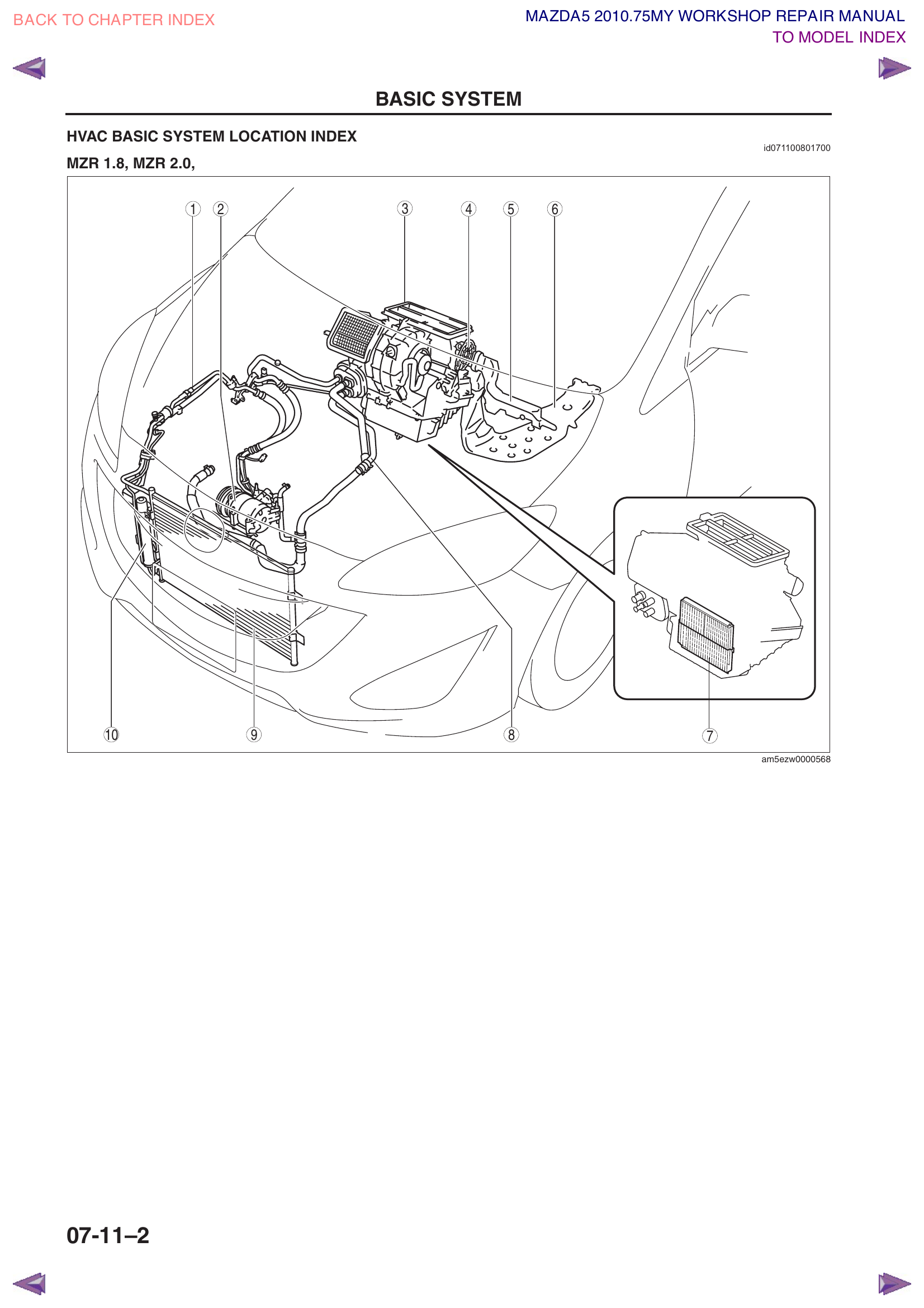 BACK TO CHAPTER INDEX

MAZDA5 2010.75MY WORKSHOP REPAIR MANUAL
TO MODEL INDEX

BASIC SYSTEM

HVAC BASIC SYSTEM LOCATION INDEX

id071100801700

MZR 1.8, MZR 2.0,

1 2 3 4 5 6

10 9 8 7

am5ezw0000568

07-11–2