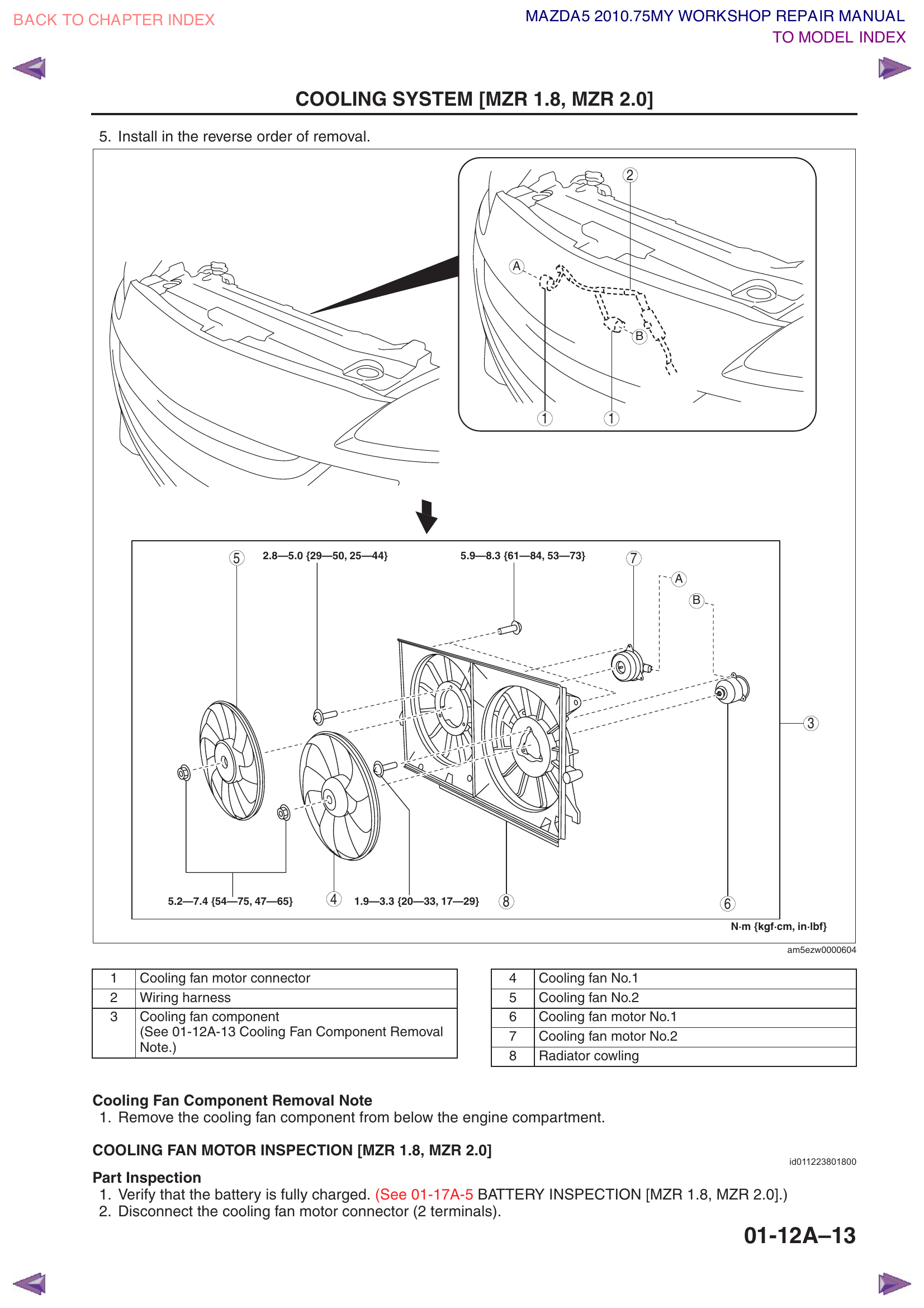 BACK TO CHAPTER INDEX

MAZDA5 2010.75MY WORKSHOP REPAIR MANUAL
TO MODEL INDEX

COOLING SYSTEM [MZR 1.8, MZR 2.0]

5. Install in the reverse order of removal.

2
A
B
1
1

5
2.8—5.0 {29—50, 25—44}
5.9—8.3 {61—84, 53—73}
7
A
B
3
5.2—7.4 {54—75, 47—65}
4
1.9—3.3 {20—33, 17—29}
8
6
N·m {kgf·cm, in·lbf}

am5ezw0000604

| 1 | Cooling fan motor connector |
|---|---|
| 2 | Wiring harness |
| 3 | Cooling fan component (See 01-12A-13 Cooling Fan Component Removal Note.) |

| 4 | Cooling fan No.1 |
|---|---|
| 5 | Cooling fan No.2 |
| 6 | Cooling fan motor No.1 |
| 7 | Cooling fan motor No.2 |
| 8 | Radiator cowling |

Cooling Fan Component Removal Note
1. Remove the cooling fan component from below the engine compartment.

COOLING FAN MOTOR INSPECTION [MZR 1.8, MZR 2.0]

id011223801800

Part Inspection
1. Verify that the battery is fully charged. (See 01-17A-5 BATTERY INSPECTION [MZR 1.8, MZR 2.0].)
2. Disconnect the cooling fan motor connector (2 terminals).

01-12A–13