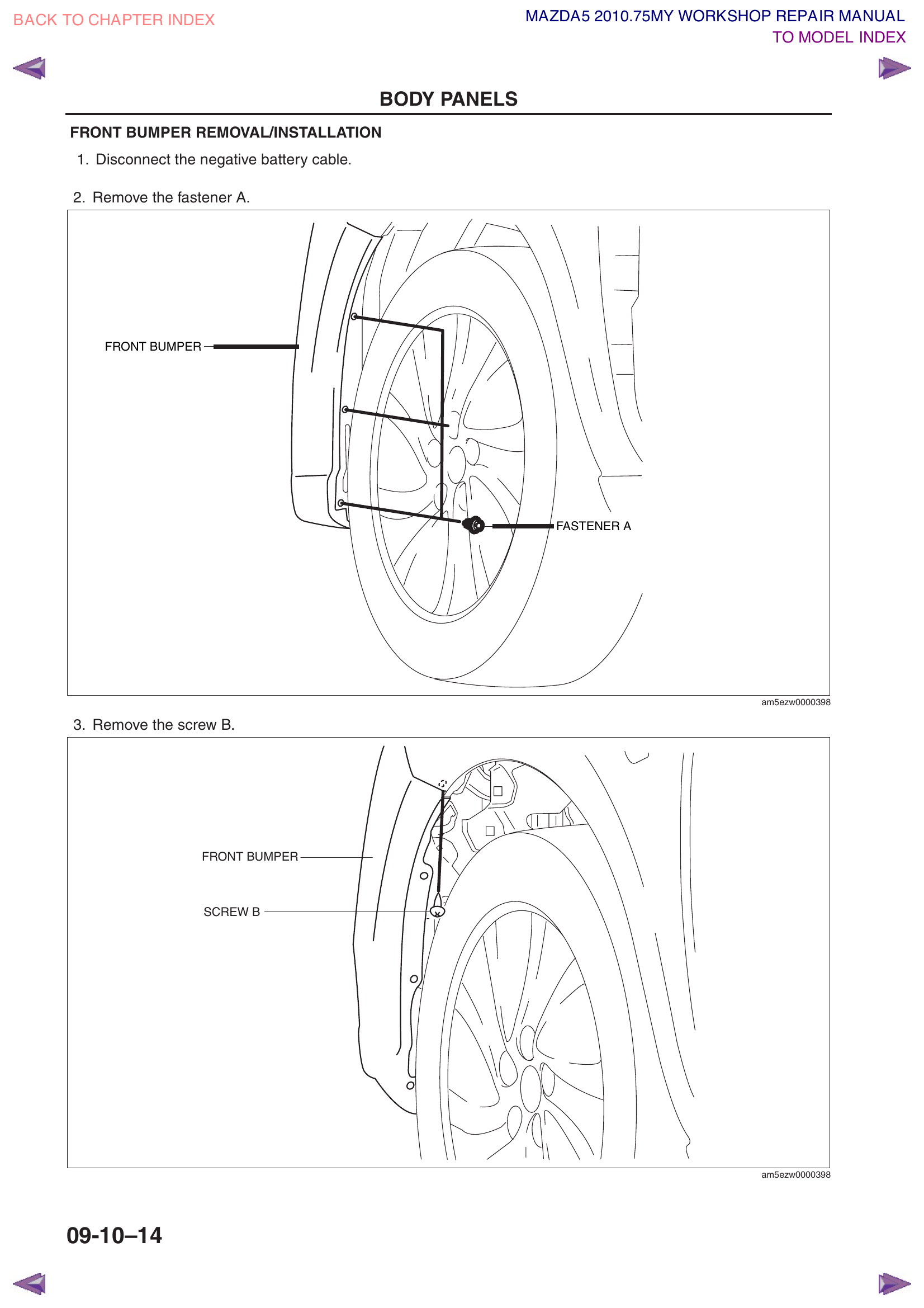 BACK TO CHAPTER INDEX

MAZDA5 2010.75MY WORKSHOP REPAIR MANUAL
TO MODEL INDEX

BODY PANELS

FRONT BUMPER REMOVAL/INSTALLATION

1. Disconnect the negative battery cable.

2. Remove the fastener A.

FRONT BUMPER

FASTENER A

am5ezw0000398

3. Remove the screw B.

FRONT BUMPER

SCREW B

am5ezw0000398

09-10–14